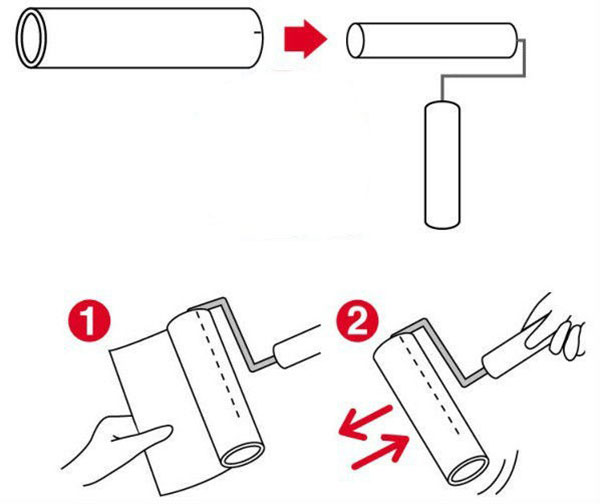 1
2